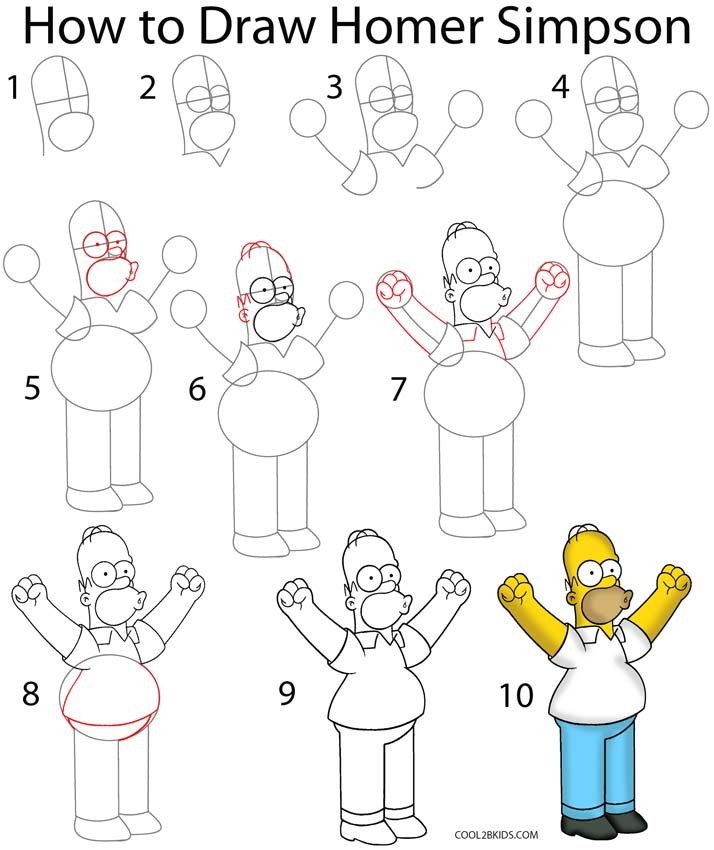 How to Draw Homer Simpson

1

2

3

4

5

6

7

8

9

10

COOL2BKIDS.COM