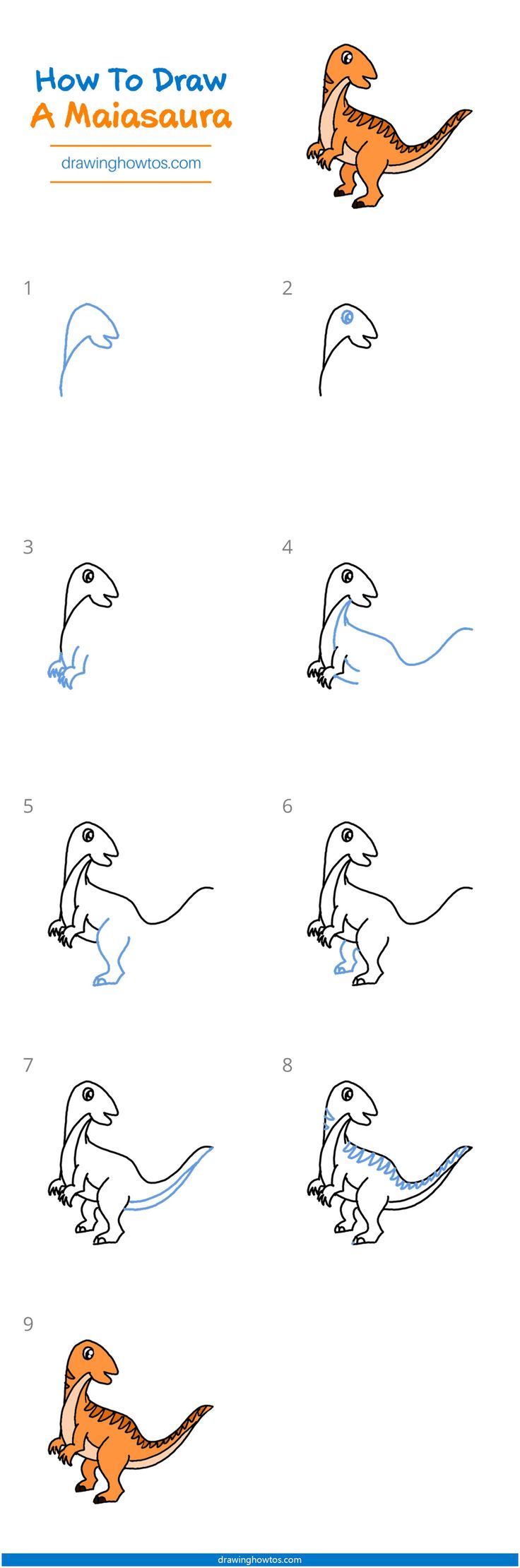 How To Draw
A Maiasaura

drawinghowtos.com

1

2

3

4

5

6

7

8

9

drawinghowtos.com