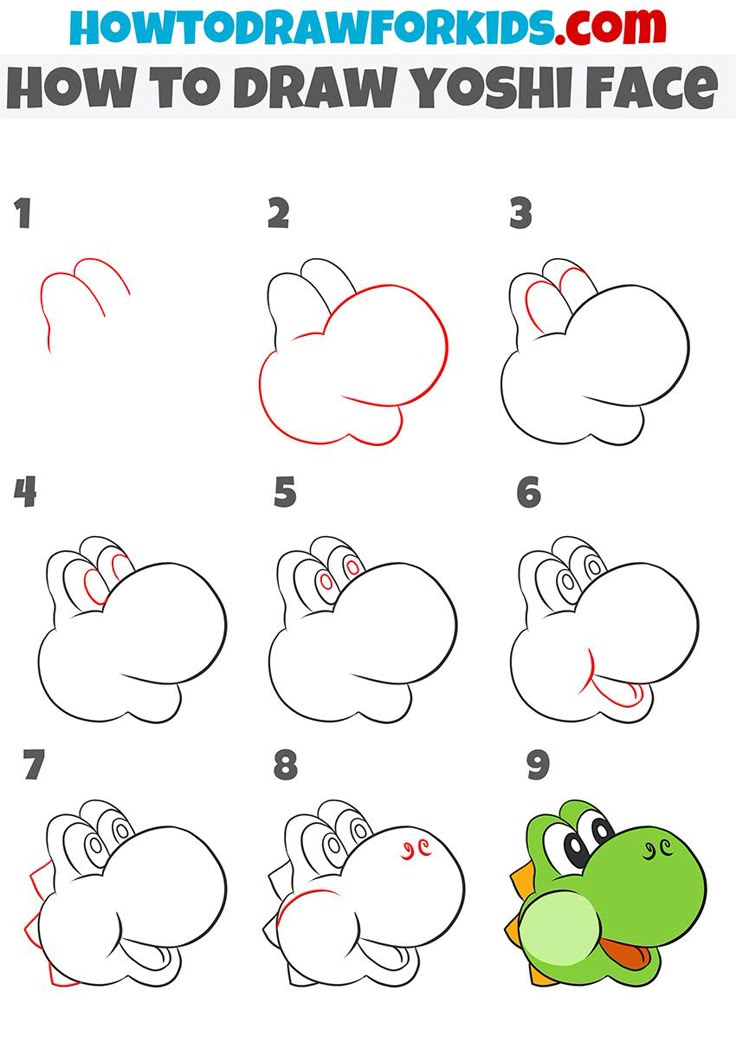 HOWTODRAWFORKIDS.com
HOW TO DRAW YOSHI FACE

1

2

3

4

5

6

7

8

9